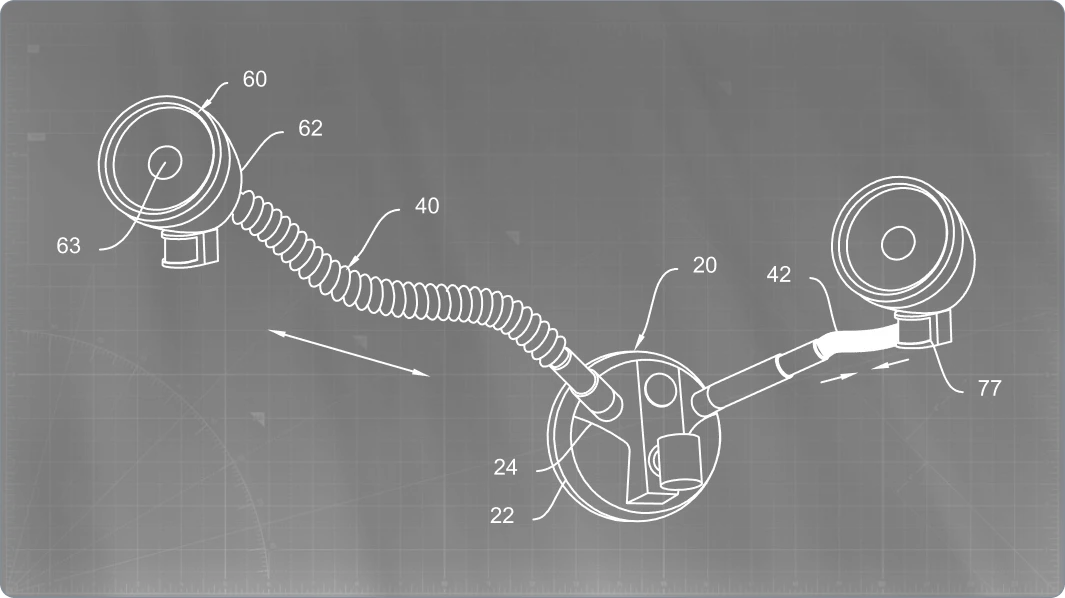 60
62
63
40
20
42
77
24
22